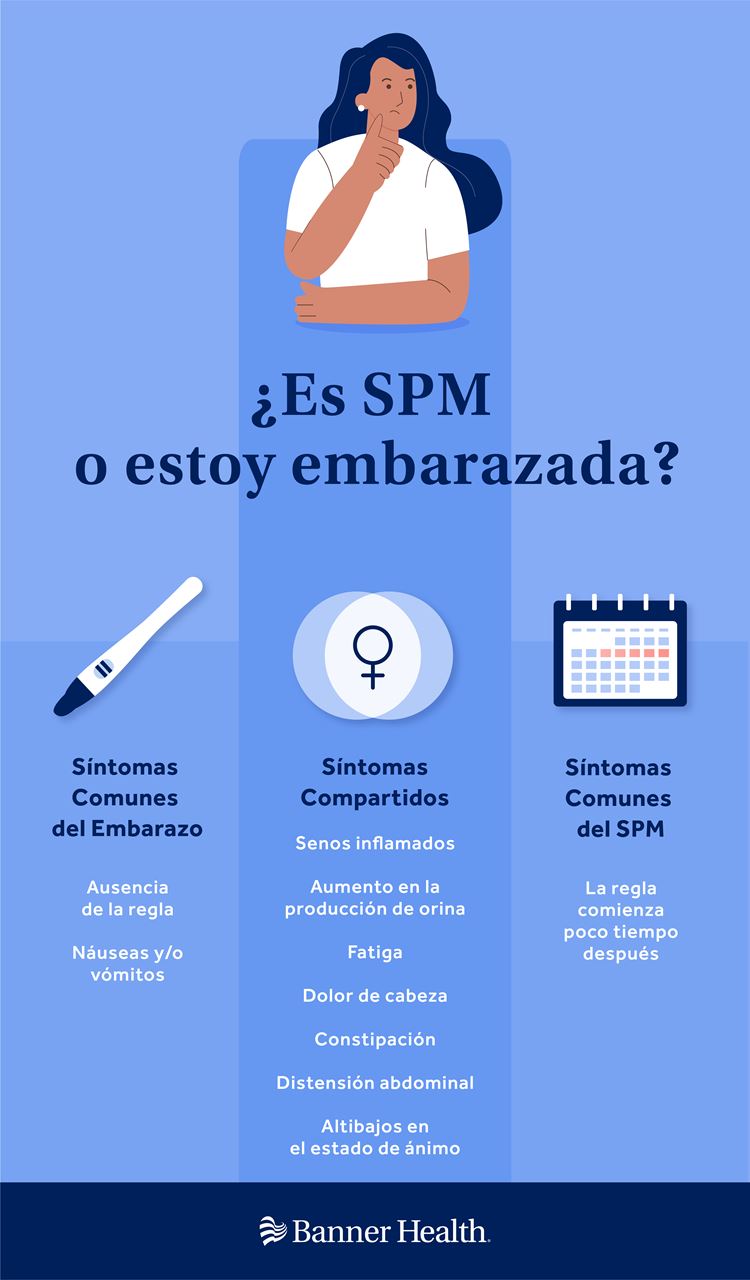 ¿Es SPM o estoy embarazada?

Síntomas Comunes del Embarazo

Ausencia de la regla

Náuseas y/o vómitos

Síntomas Compartidos

Senos inflamados

Aumento en la producción de orina

Fatiga

Dolor de cabeza

Constipación

Distensión abdominal

Altibajos en el estado de ánimo

Síntomas Comunes del SPM

La regla comienza poco tiempo después

Banner Health.