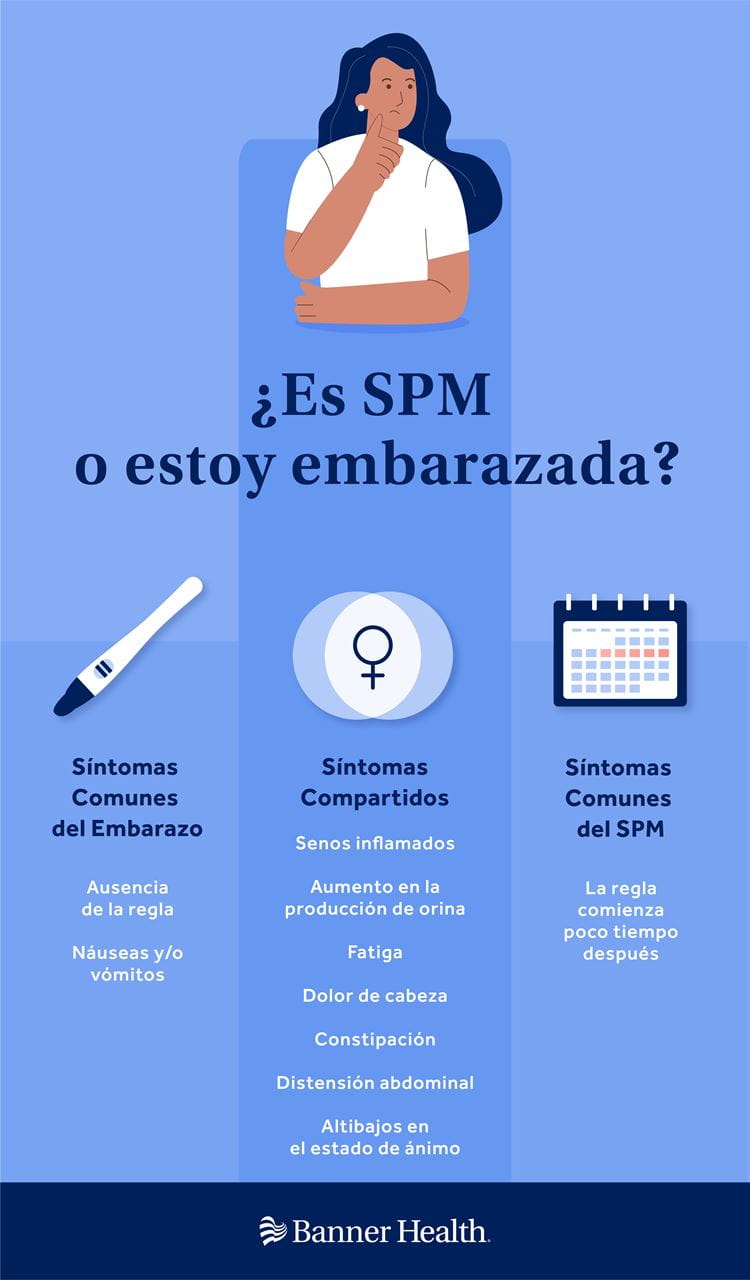 ¿Es SPM o estoy embarazada?

Síntomas Comunes del Embarazo

Ausencia de la regla

Náuseas y/o vómitos

Síntomas Compartidos

Senos inflamados

Aumento en la producción de orina

Fatiga

Dolor de cabeza

Constipación

Distensión abdominal

Altibajos en el estado de ánimo

Síntomas Comunes del SPM

La regla comienza poco tiempo después

Banner Health.