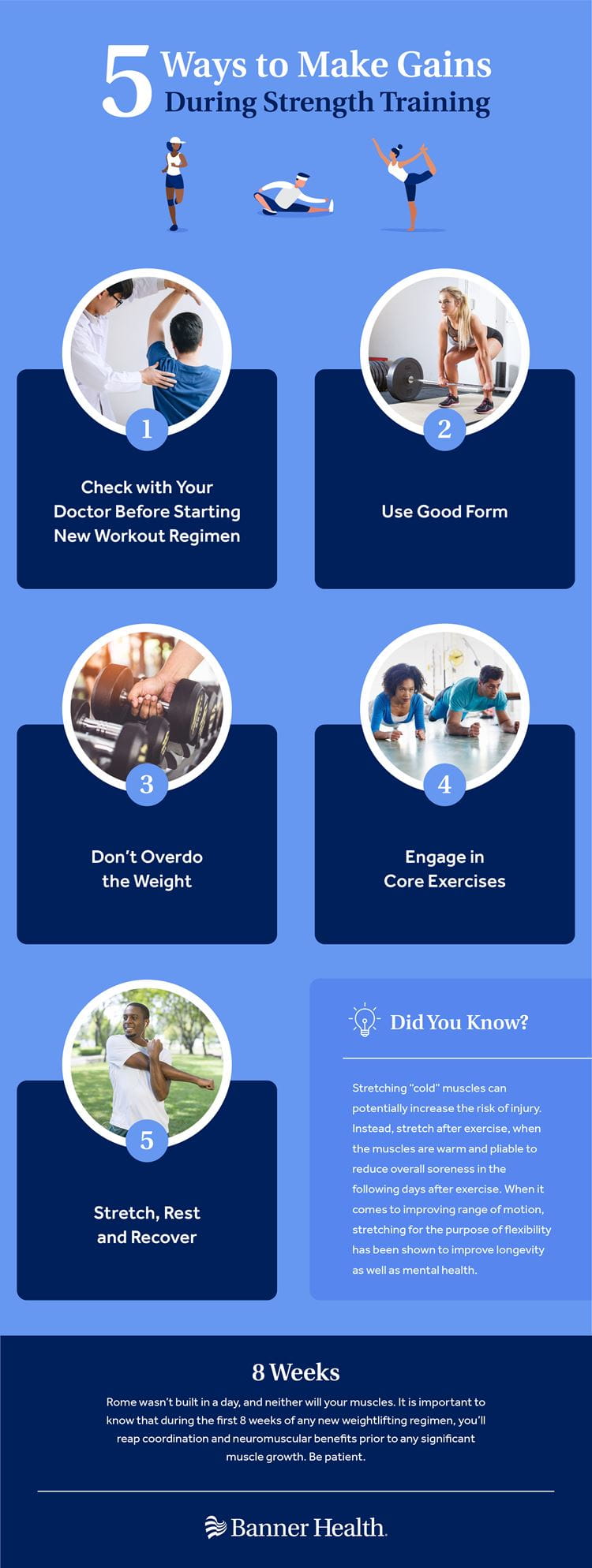 5 Ways to Make Gains During Strength Training

1

Check with Your Doctor Before Starting New Workout Regimen

2

Use Good Form

3

Don't Overdo the Weight

4

Engage in Core Exercises

5

Stretch, Rest and Recover

Did You Know?

Stretching "cold" muscles can potentially increase the risk of injury. Instead, stretch after exercise, when the muscles are warm and pliable to reduce overall soreness in the following days after exercise. When it comes to improving range of motion, stretching for the purpose of flexibility has been shown to improve longevity as well as mental health.

8 Weeks

Rome wasn't built in a day, and neither will your muscles. It is important to know that during the first 8 weeks of any new weightlifting regimen, you'll reap coordination and neuromuscular benefits prior to any significant muscle growth. Be patient.

Banner Health.